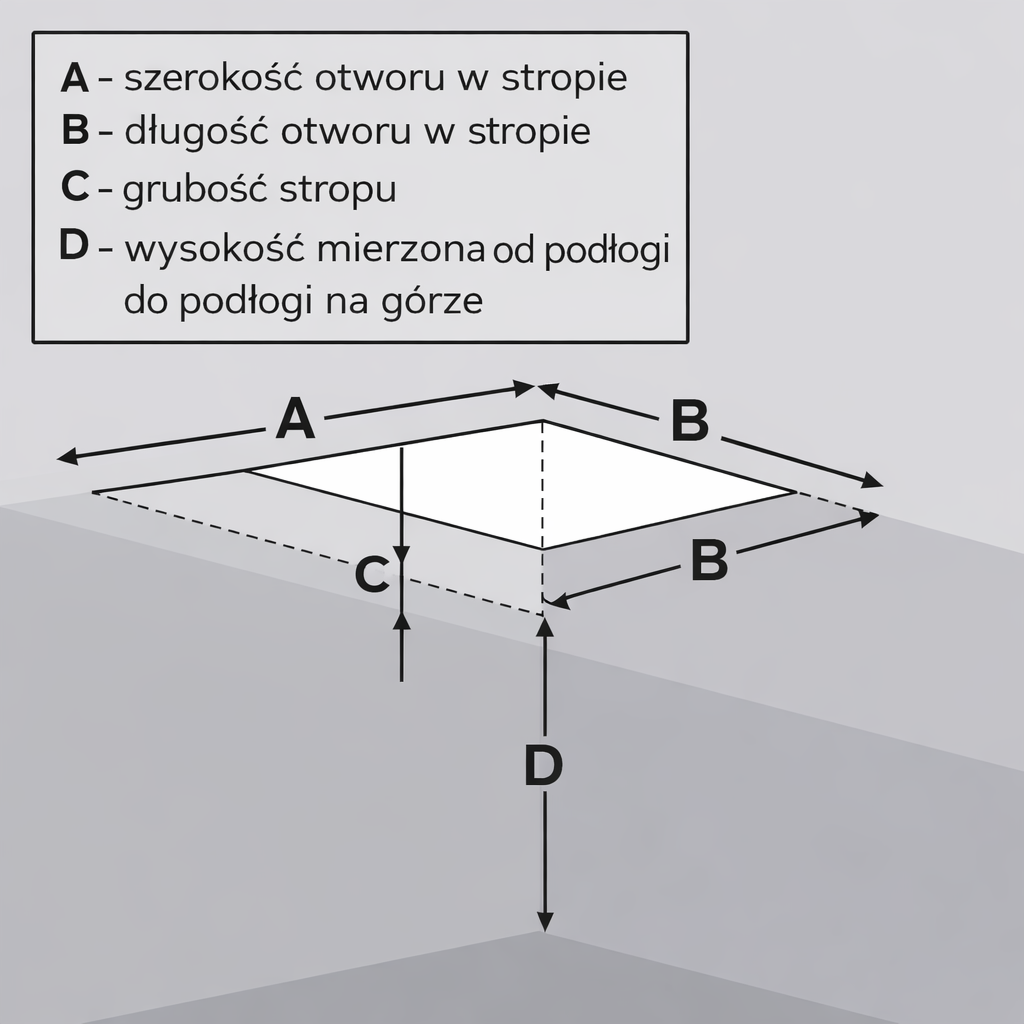 A - szerokość otworu w stropie
B - długość otworu w stropie
C - grubość stropu
D - wysokość mierzona od podłogi do podłogi na górze

A
B
B
C
D